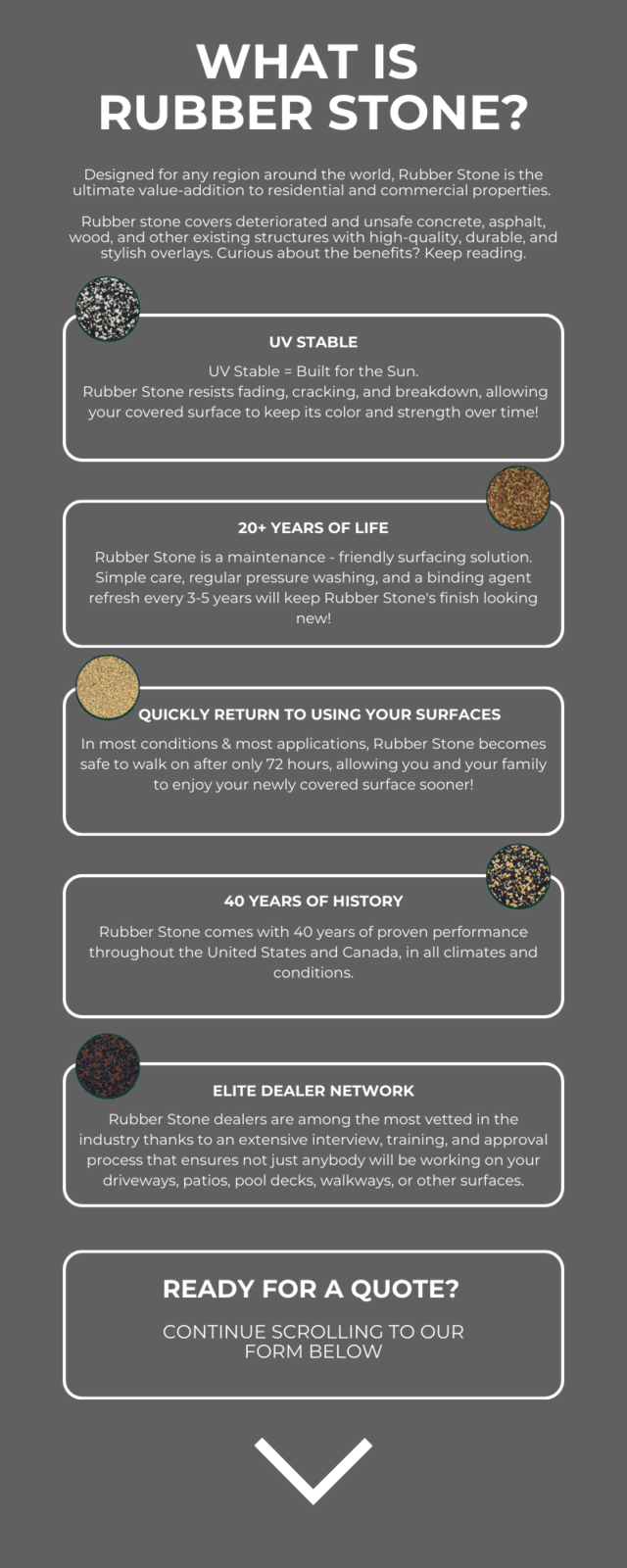 WHAT IS RUBBER STONE?

Designed for any region around the world, Rubber Stone is the ultimate value-addition to residential and commercial properties.

Rubber stone covers deteriorated and unsafe concrete, asphalt, wood, and other existing structures with high-quality, durable, and stylish overlays. Curious about the benefits? Keep reading.

UV STABLE

UV Stable = Built for the Sun.
Rubber Stone resists fading, cracking, and breakdown, allowing your covered surface to keep its color and strength over time!

20+ YEARS OF LIFE

Rubber Stone is a maintenance - friendly surfacing solution. Simple care, regular pressure washing, and a binding agent refresh every 3-5 years will keep Rubber Stone's finish looking new!

QUICKLY RETURN TO USING YOUR SURFACES

In most conditions & most applications, Rubber Stone becomes safe to walk on after only 72 hours, allowing you and your family to enjoy your newly covered surface sooner!

40 YEARS OF HISTORY

Rubber Stone comes with 40 years of proven performance throughout the United States and Canada, in all climates and conditions.

ELITE DEALER NETWORK

Rubber Stone dealers are among the most vetted in the industry thanks to an extensive interview, training, and approval process that ensures not just anybody will be working on your driveways, patios, pool decks, walkways, or other surfaces.

READY FOR A QUOTE?

CONTINUE SCROLLING TO OUR FORM BELOW